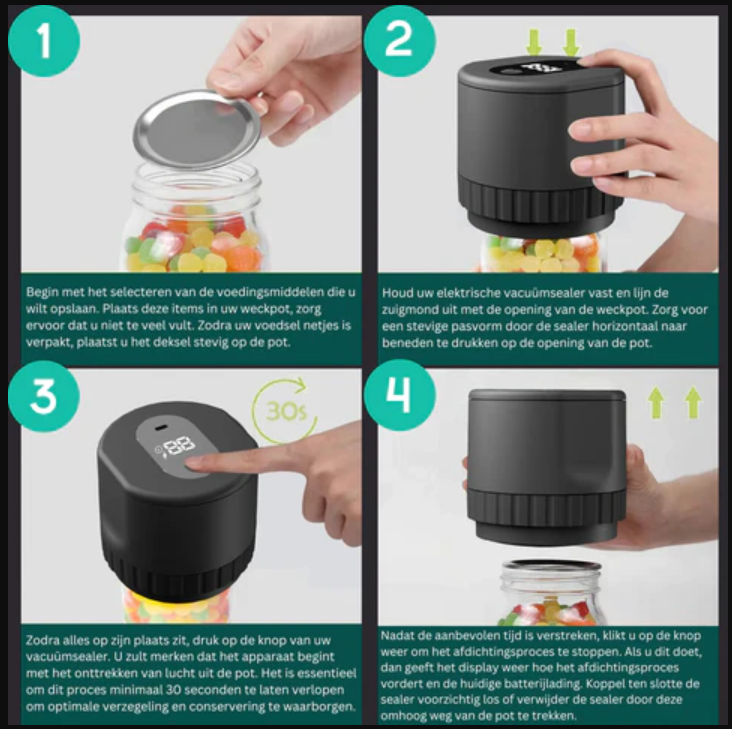 1

Begin met het selecteren van de voedingsmiddelen die u wilt opslaan. Plaats deze items in uw weckpot, zorg ervoor dat u niet te veel vult. Zodra uw voedsel netjes is verpakt, plaatst u het deksel stevig op de pot.

2

Houd uw elektrische vacuümsealer vast en lijn de zuigmond uit met de opening van de weckpot. Zorg voor een stevige pasvorm door de sealer horizontaal naar beneden te drukken op de opening van de pot.

3

30s

88

Zodra alles op zijn plaats zit, druk op de knop van uw vacuümsealer. U zult merken dat het apparaat begint met het onttrekken van lucht uit de pot. Het is essentieel om dit proces minimaal 30 seconden te laten verlopen om optimale verzegeling en conservering te waarborgen.

4

Nadat de aanbevolen tijd is verstreken, klikt u op de knop weer om het afdichtingsproces te stoppen. Als u dit doet, dan geeft het display weer hoe het afdichtingsproces vordert en de huidige batterijlading. Koppel ten slotte de sealer voorzichtig los of verwijder de sealer door deze omhoog weg van de pot te trekken.